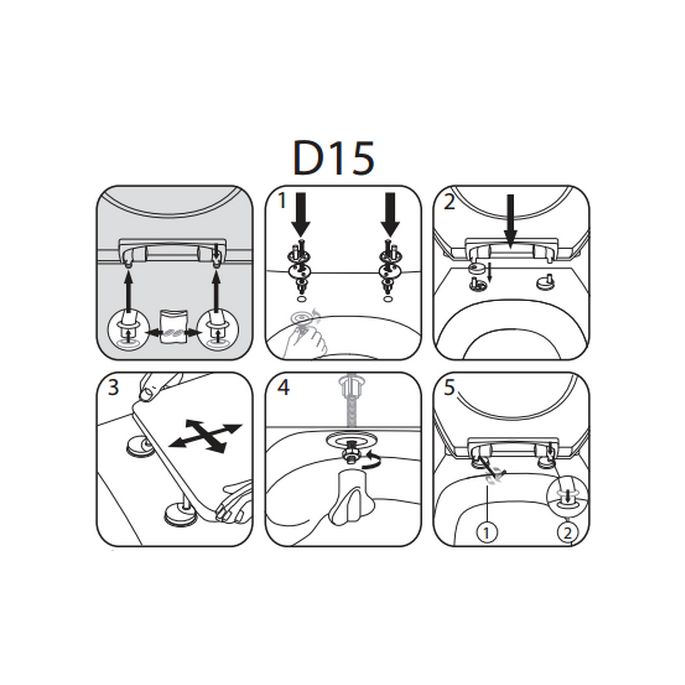 D15

1

2

3

4

5

1

2