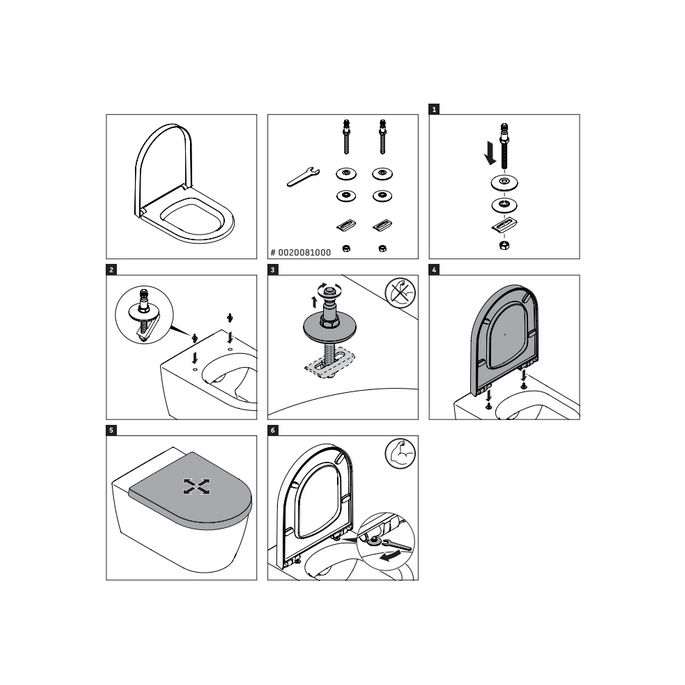 # 0020081000

1

2

3

4

5

6