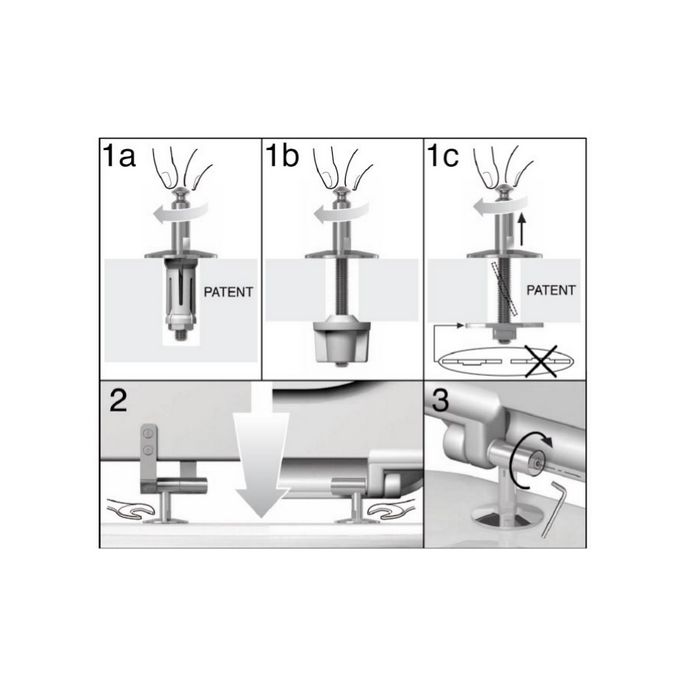 1a

PATENT

1b

1c

PATENT

2

3