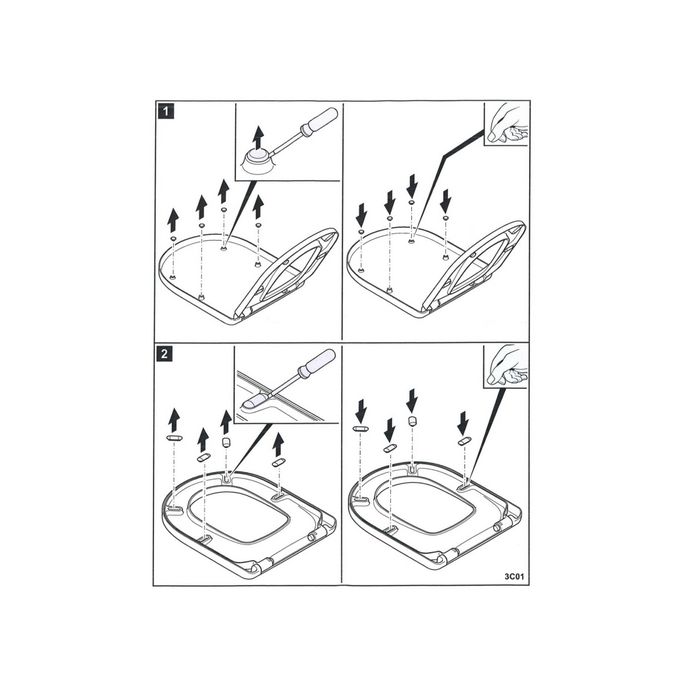 1

2

3C01