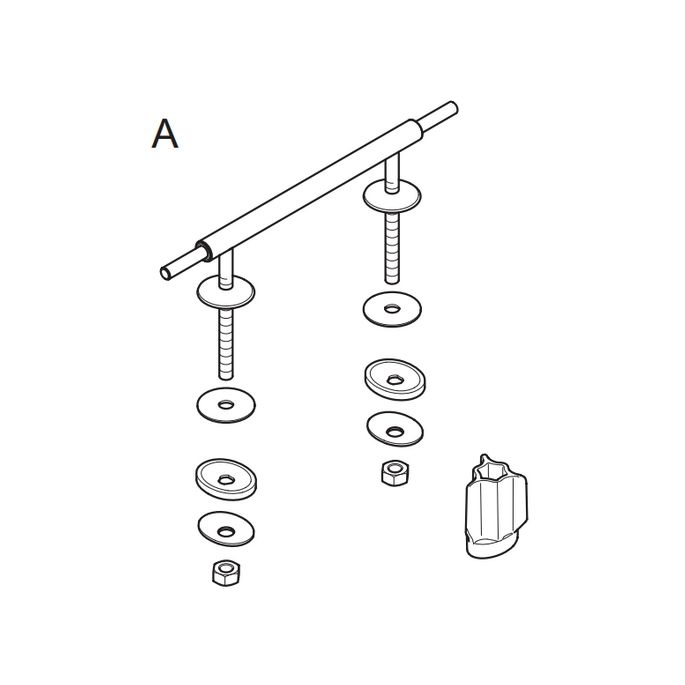 A