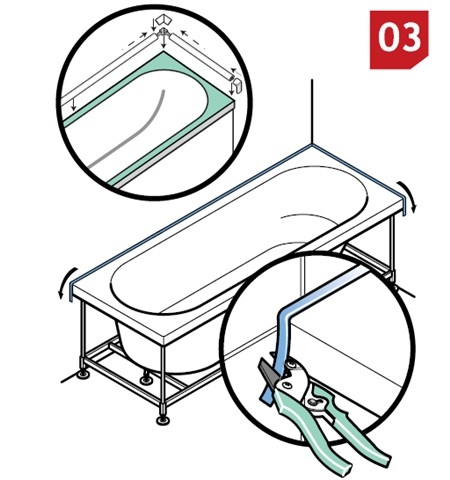 03